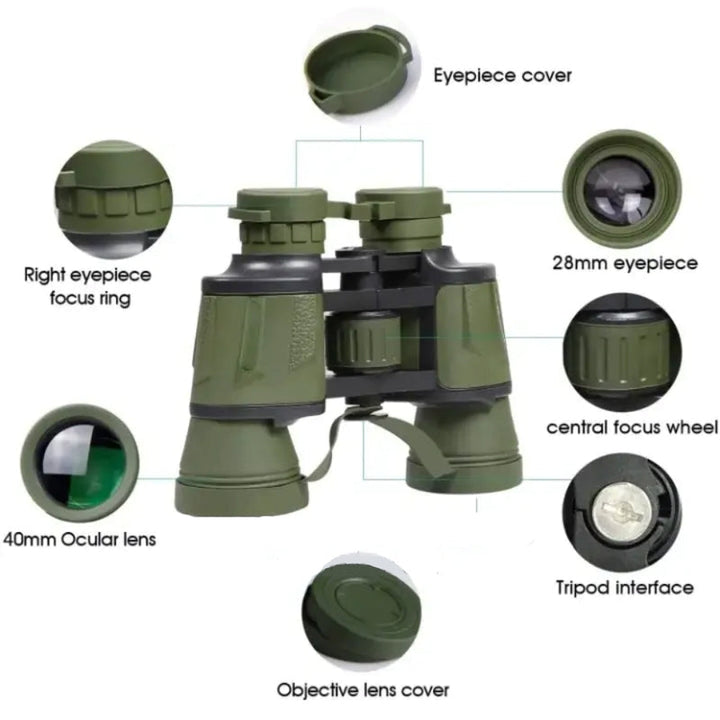 Eyepiece cover

Right eyepiece focus ring

28mm eyepiece

central focus wheel

40mm Ocular lens

Tripod interface

Objective lens cover